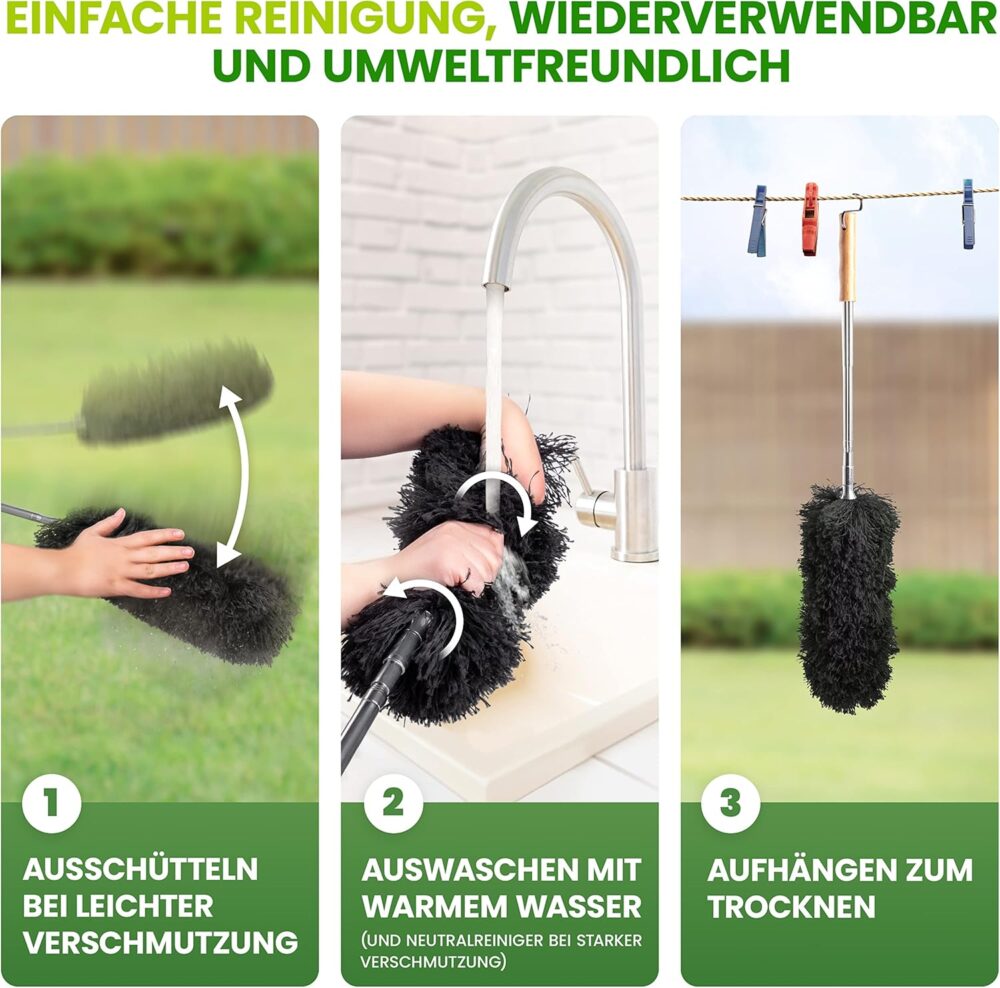 EINFACHE REINIGUNG, WIEDERVERWENDBAR UND UMWELTFREUNDLICH

1

AUSSCHÜTTELN BEI LEICHTER VERSCHMUTZUNG

2

AUSWASCHEN MIT WARMEM WASSER

(UND NEUTRALREINIGER BEI STARKER VERSCHMUTZUNG)

3

AUFHÄNGEN ZUM TROCKNEN